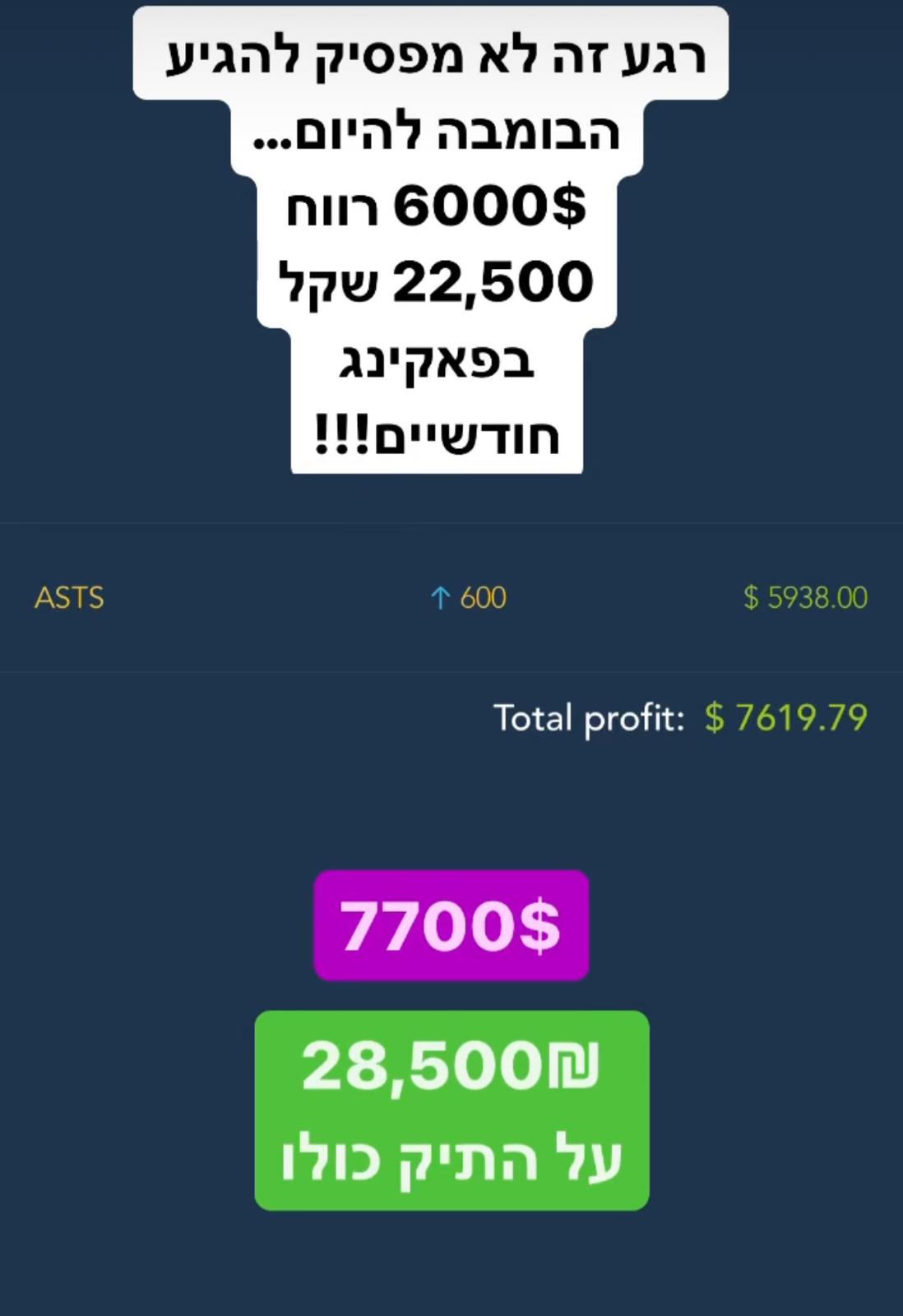 רגע זה לא מפסיק להגיע הבומבה להיום...
6000$ רווח
22,500 שקל
בפאקינג
חודשיים!!!

ASTS ↑ 600 $ 5938.00

Total profit: $ 7619.79

7700$

28,500₪
על התיק כולו